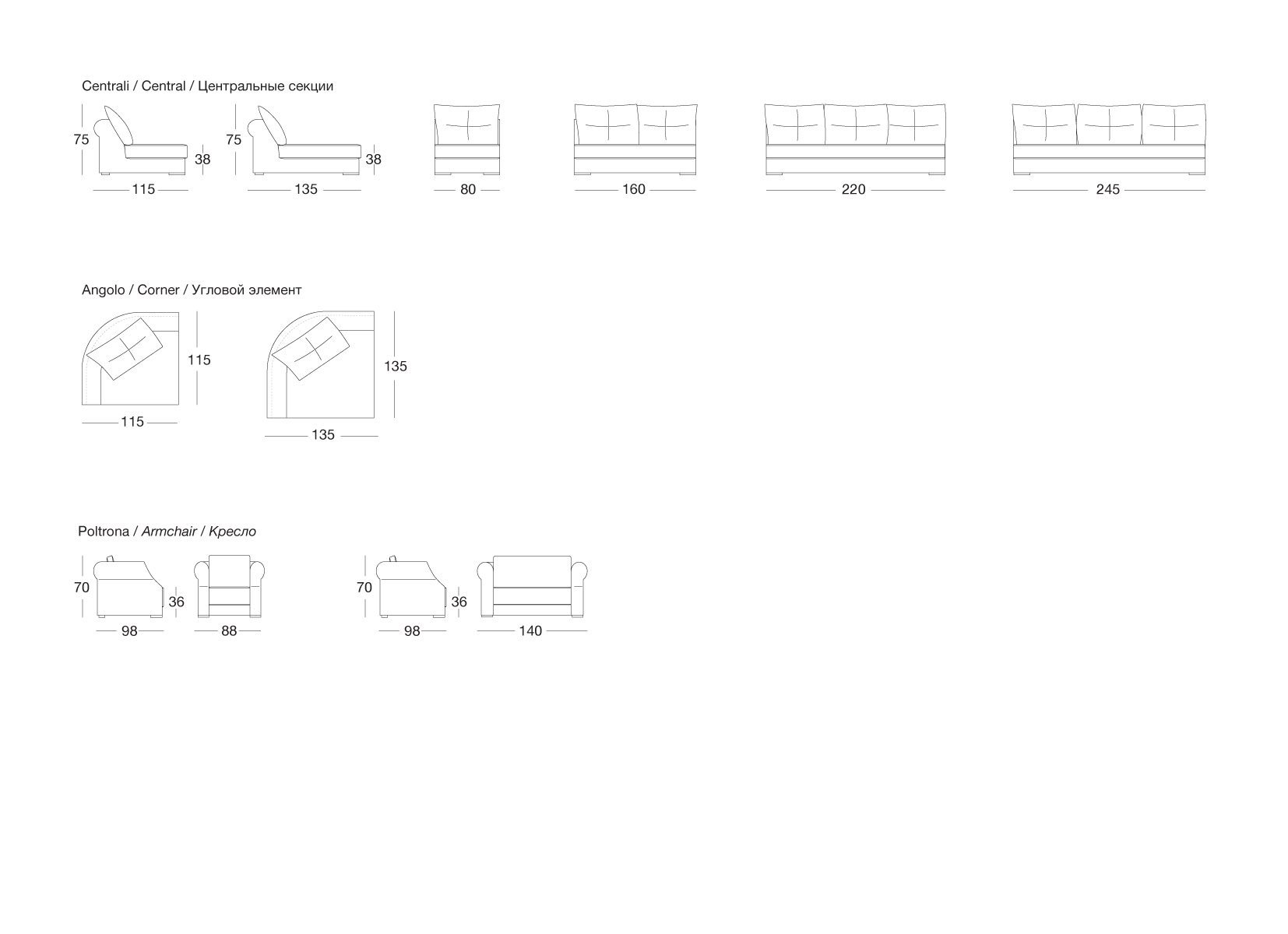 Centrali / Central / Центральные секции

75
38
115

75
38
135

80

160

220

245

Angolo / Corner / Угловой элемент

115
115

135
135

Poltrona / Armchair / Кресло

70
36
98

88

70
36
98

140