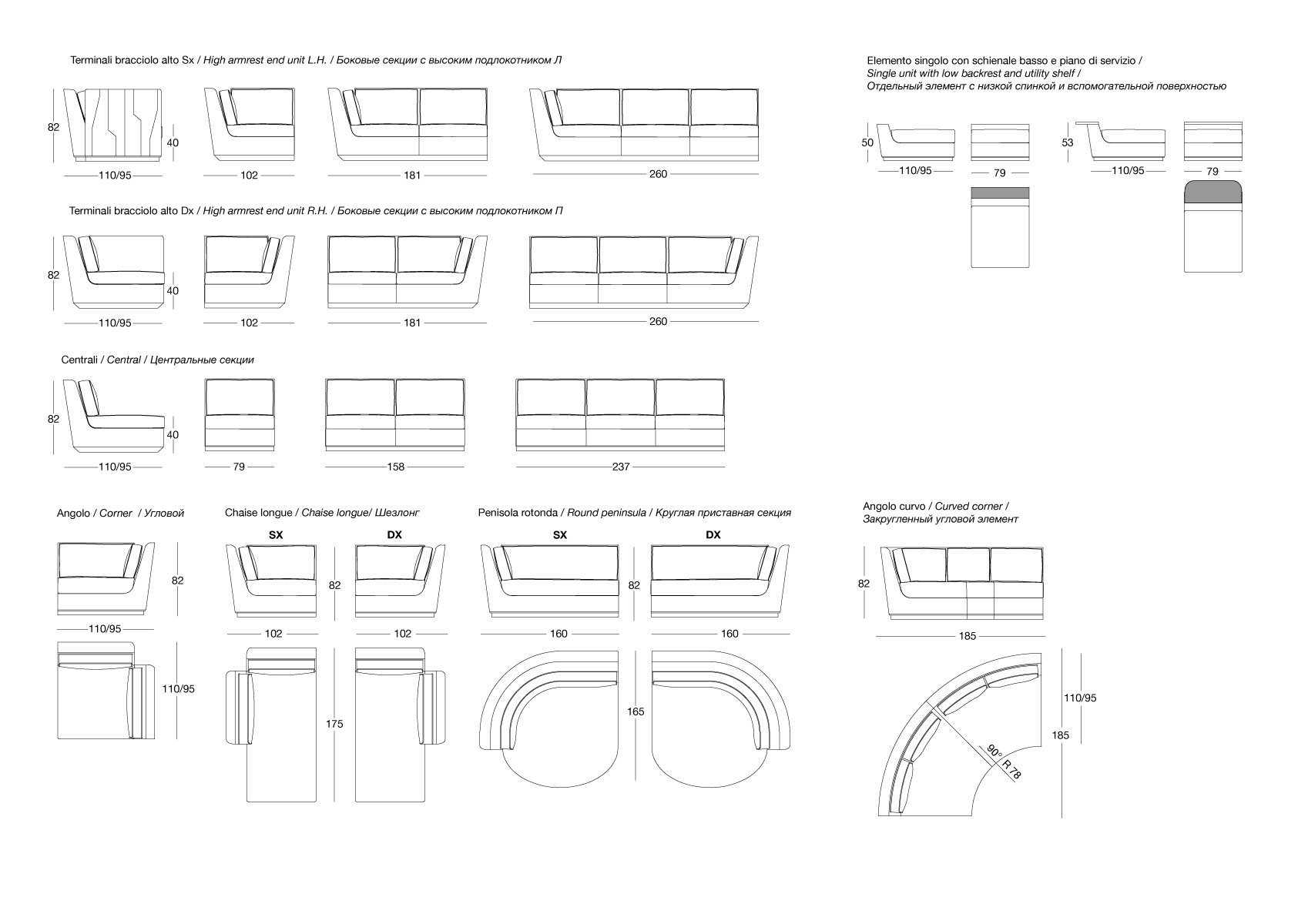 Terminali bracciolo alto Sx / High armrest end unit L.H. / Боковые секции с высоким подлокотником Л

82
40
110/95
102
181
260

Terminali bracciolo alto Dx / High armrest end unit R.H. / Боковые секции с высоким подлокотником П

82
40
110/95
102
181
260

Centrali / Central / Центральные секции

82
40
110/95
79
158
237

Elemento singolo con schienale basso e piano di servizio / Single unit with low backrest and utility shelf / Отдельный элемент с низкой спинкой и вспомогательной поверхностью

50
110/95
79
53
110/95
79

Angolo / Corner / Угловой

82
110/95
110/95

Chaise longue / Chaise longue/ Шезлонг

SX
DX
82
102
102
175

Penisola rotonda / Round peninsula / Круглая приставная секция

SX
DX
82
160
160
165

Angolo curvo / Curved corner / Закругленный угловой элемент

82
185
110/95
185
90°
R 78