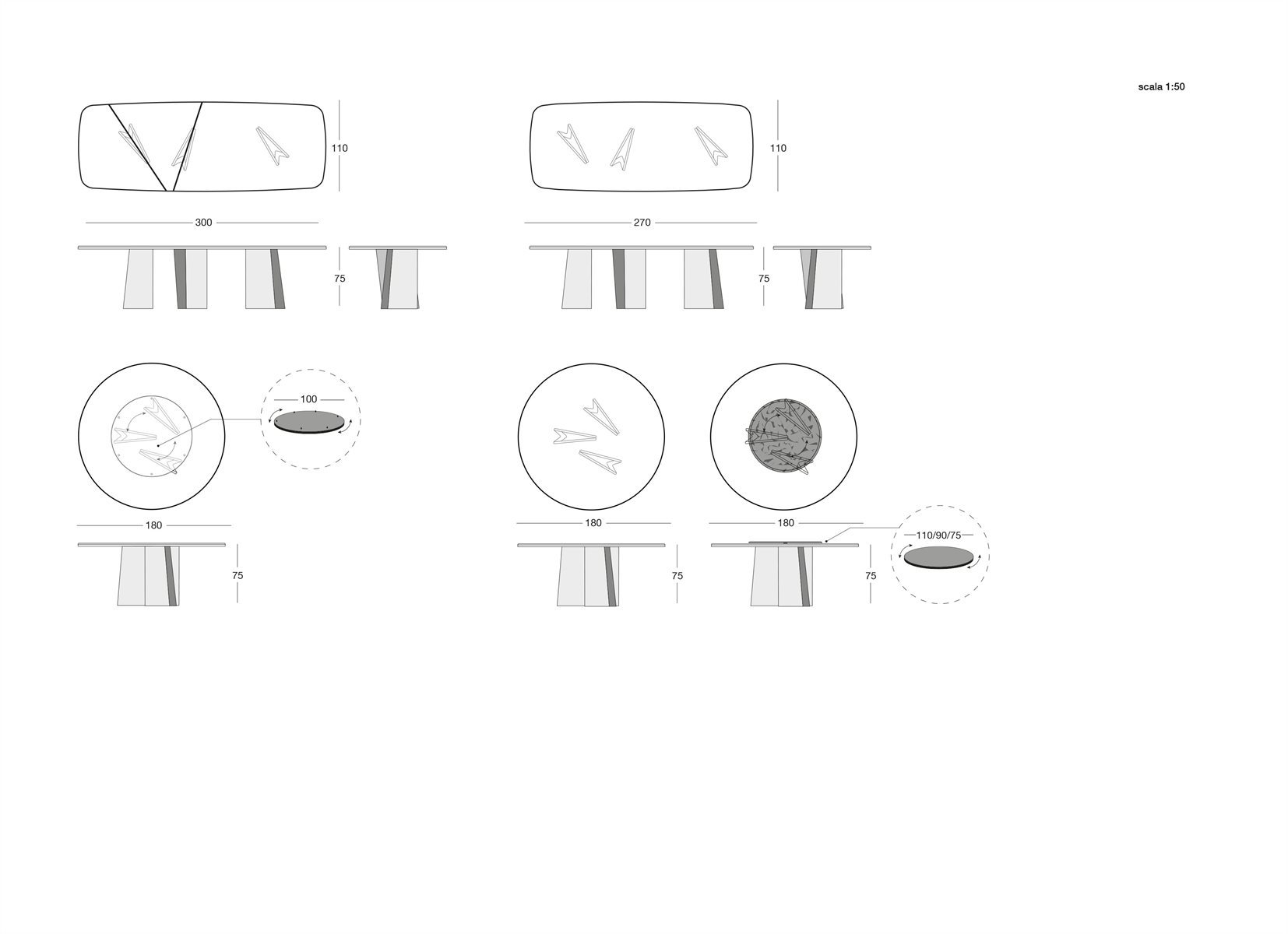 scala 1:50

110

300

75

110

270

75

100

180

75

180

75

180

110/90/75

75