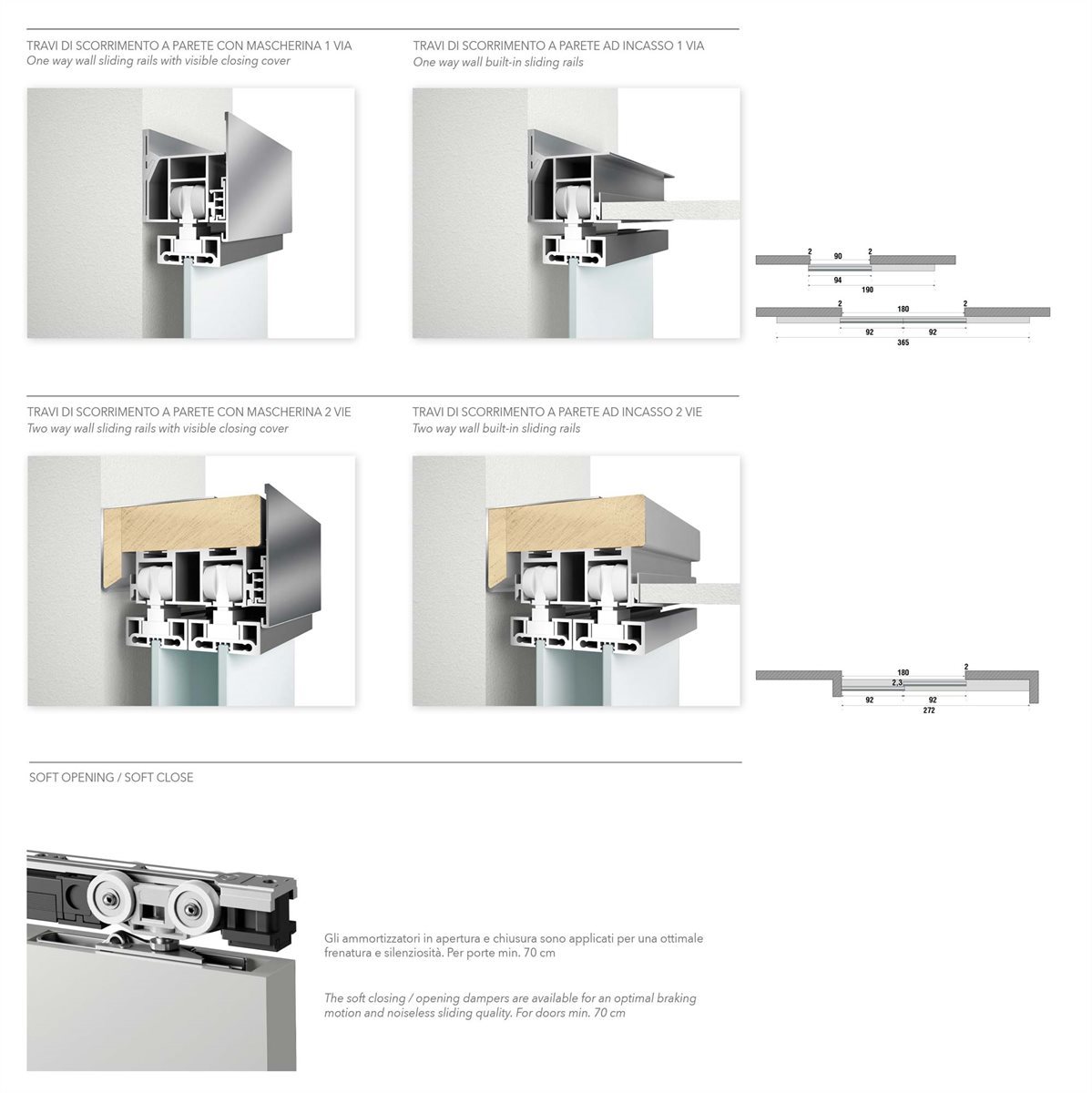 TRAVI DI SCORRIMENTO A PARETE CON MASCHERINA 1 VIA
One way wall sliding rails with visible closing cover

TRAVI DI SCORRIMENTO A PARETE AD INCASSO 1 VIA
One way wall built-in sliding rails

2 90 2
94
190

2 180 2
92 92
365

TRAVI DI SCORRIMENTO A PARETE CON MASCHERINA 2 VIE
Two way wall sliding rails with visible closing cover

TRAVI DI SCORRIMENTO A PARETE AD INCASSO 2 VIE
Two way wall built-in sliding rails

180 2
2,3
92 92
272

SOFT OPENING / SOFT CLOSE

Gli ammortizzatori in apertura e chiusura sono applicati per una ottimale frenatura e silenziosità. Per porte min. 70 cm

The soft closing / opening dampers are available for an optimal braking motion and noiseless sliding quality. For doors min. 70 cm